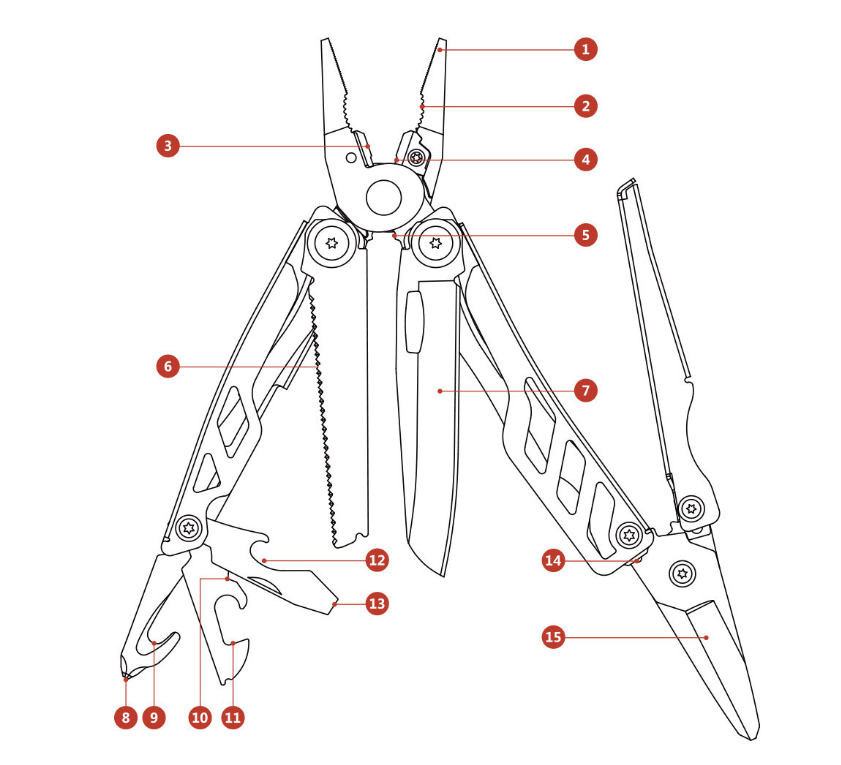 1
2
3
4
5
6
7
12
13
14
15
8
9
10
11